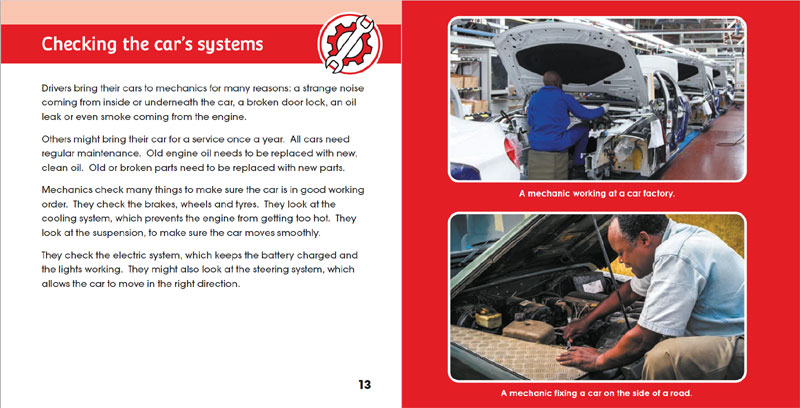 Checking the car's systems

Drivers bring their cars to mechanics for many reasons: a strange noise coming from inside or underneath the car, a broken door lock, an oil leak or even smoke coming from the engine.

Others might bring their car for a service once a year. All cars need regular maintenance. Old engine oil needs to be replaced with new, clean oil. Old or broken parts need to be replaced with new parts.

Mechanics check many things to make sure the car is in good working order. They check the brakes, wheels and tyres. They look at the cooling system, which prevents the engine from getting too hot. They look at the suspension, to make sure the car moves smoothly.

They check the electric system, which keeps the battery charged and the lights working. They might also look at the steering system, which allows the car to move in the right direction.

13

A mechanic working at a car factory.

A mechanic fixing a car on the side of a road.